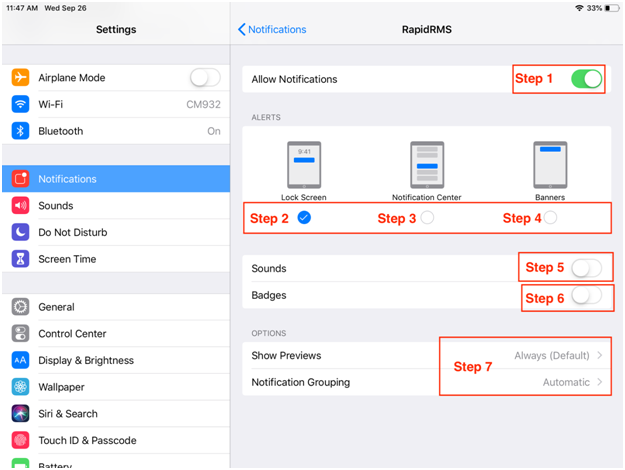 11:47 AM Wed Sep 26

33%

Settings

Airplane Mode

Wi-Fi CM932

Bluetooth On

Notifications

Sounds

Do Not Disturb

Screen Time

General

Control Center

Display & Brightness

Wallpaper

Siri & Search

Touch ID & Passcode

Battery

Notifications

RapidRMS

Allow Notifications

Step 1

ALERTS

9:41

Lock Screen

Notification Center

Banners

Step 2

Step 3

Step 4

Sounds

Step 5

Badges

Step 6

OPTIONS

Show Previews

Always (Default)

Step 7

Notification Grouping

Automatic